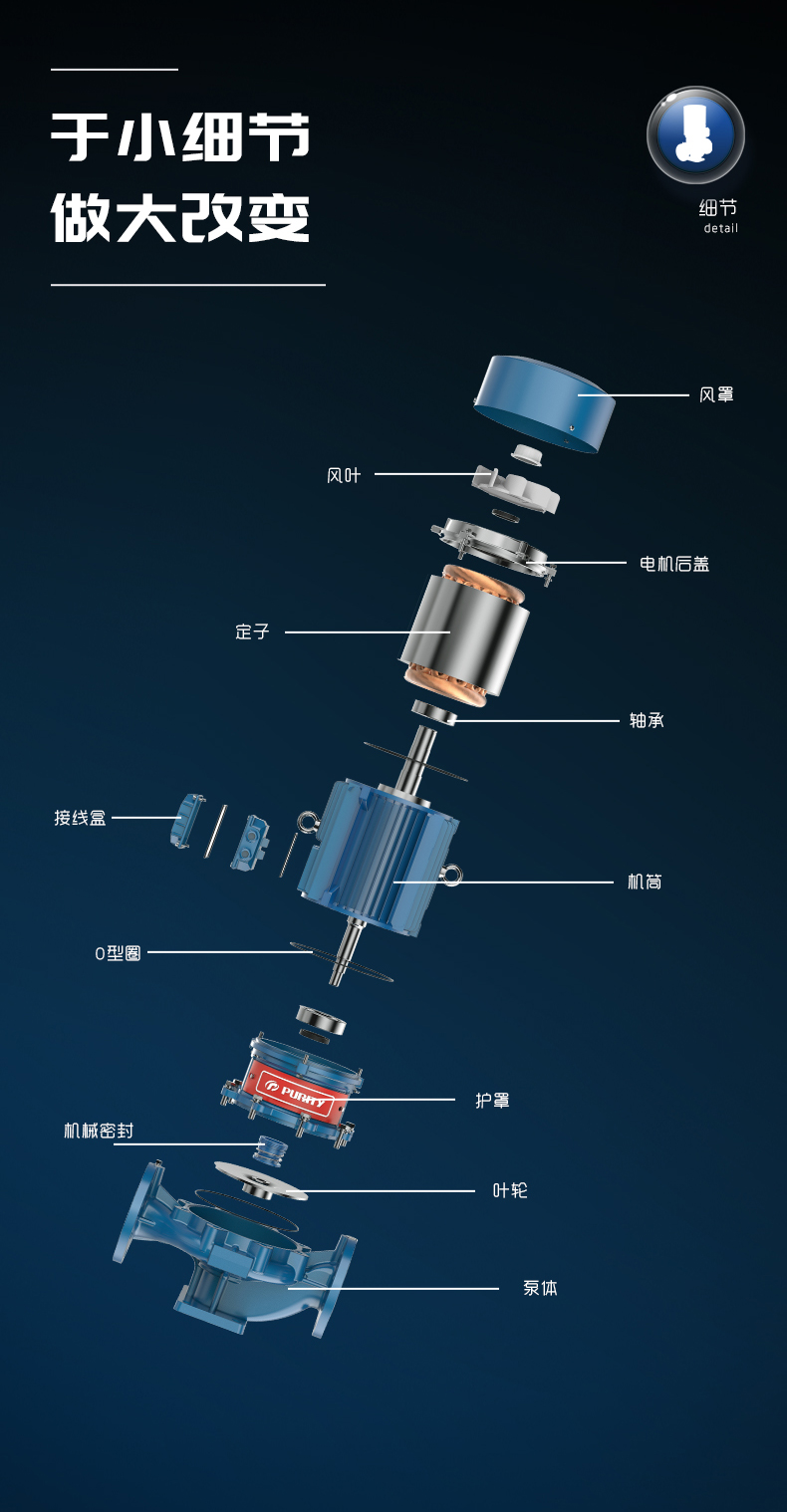 于小细节
做大改变

细节
detail

风罩

风叶

电机后盖

定子

轴承

接线盒

机筒

O型圈

PURITY

护罩

机械密封

叶轮

泵体